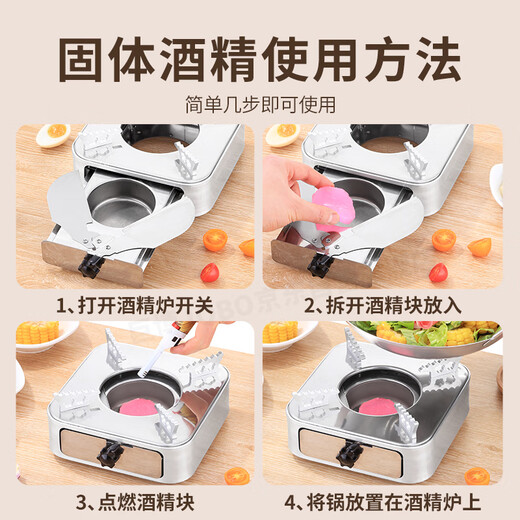 固体酒精使用方法

简单几步即可使用

1、打开酒精炉开关

2、拆开酒精块放入

3、点燃酒精块

4、将锅放置在酒精炉上