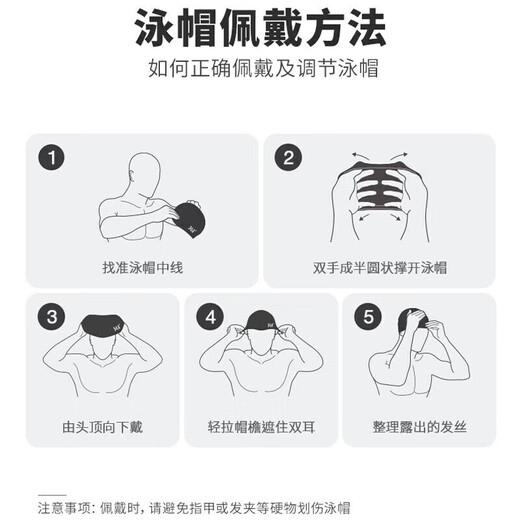 泳帽佩戴方法

如何正确佩戴及调节泳帽

1

找准泳帽中线

2

双手成半圆状撑开泳帽

3

由头顶向下戴

4

轻拉帽檐遮住双耳

5

整理露出的发丝

注意事项：佩戴时，请避免指甲或发夹等硬物划伤泳帽