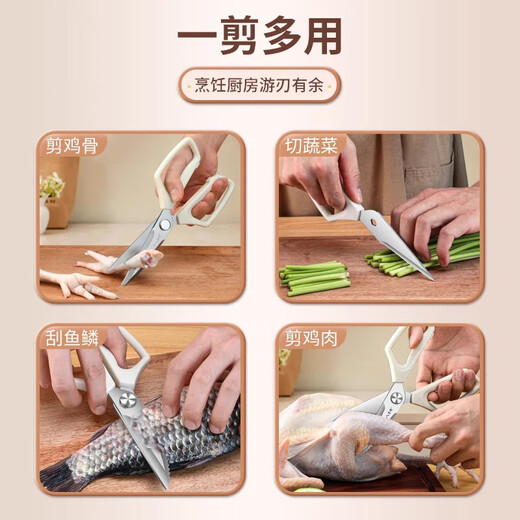 一剪多用

烹饪厨房游刃有余

剪鸡骨

切蔬菜

刮鱼鳞

剪鸡肉