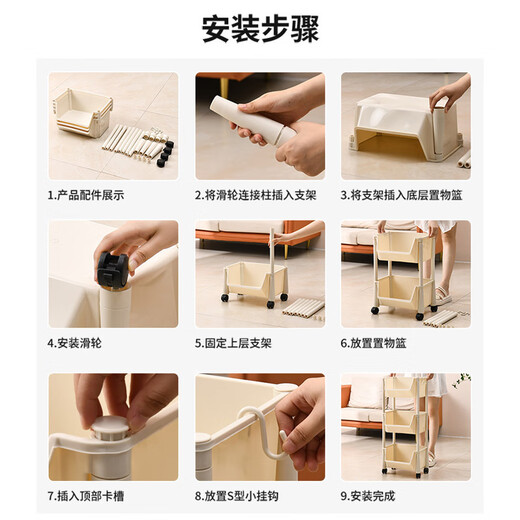 安装步骤

1.产品配件展示

2.将滑轮连接柱插入支架

3.将支架插入底层置物篮

4.安装滑轮

5.固定上层支架

6.放置置物篮

7.插入顶部卡槽

8.放置S型小挂钩

9.安装完成