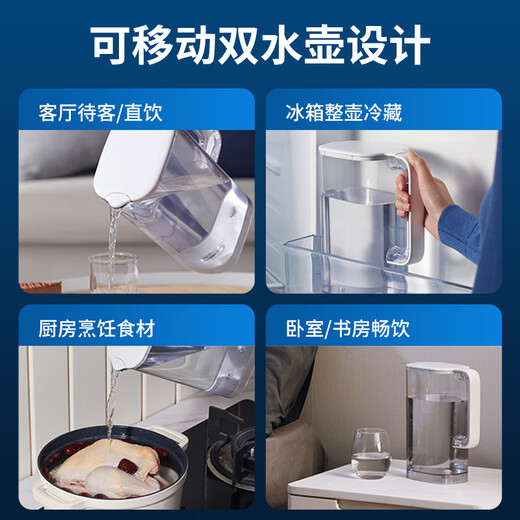 可移动双水壶设计

客厅待客/直饮

冰箱整壶冷藏

厨房烹饪食材

卧室/书房畅饮