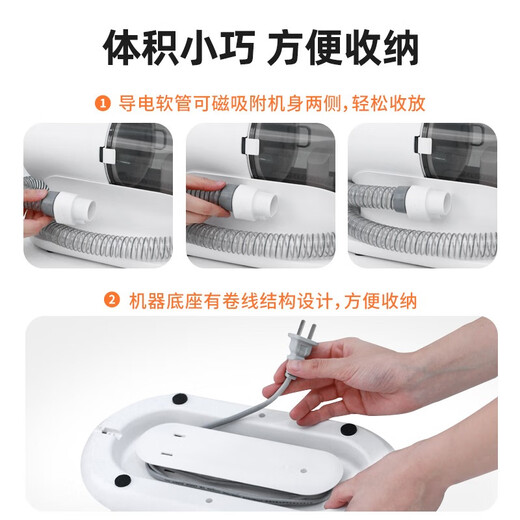 体积小巧 方便收纳

1 导电软管可磁吸附机身两侧，轻松收放

2 机器底座有卷线结构设计，方便收纳