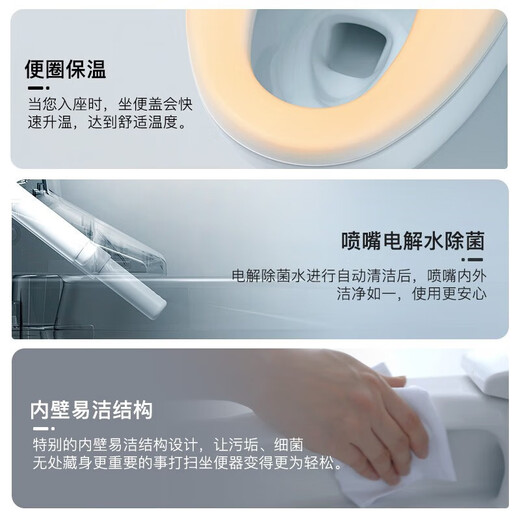 便圈保温

当您入座时，坐便盖会快速升温，达到舒适温度。

喷嘴电解水除菌

电解除菌水进行自动清洁后，喷嘴内外洁净如一，使用更安心

内壁易洁结构

特别的内壁易洁结构设计，让污垢、细菌无处藏身更重要的事打扫坐便器变得更为轻松。