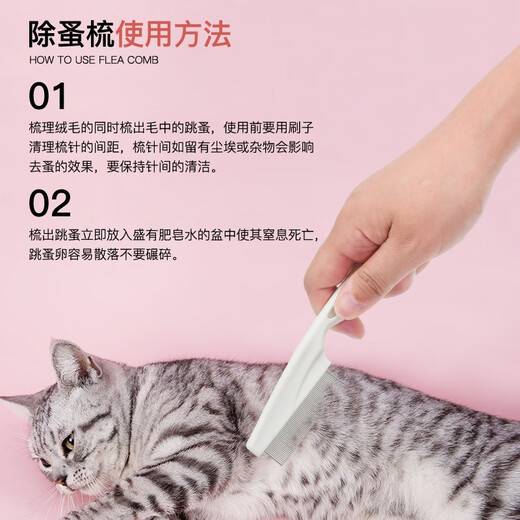 除蚤梳使用方法
HOW TO USE FLEA COMB

01
梳理绒毛的同时梳出毛中的跳蚤，使用前要用刷子清理梳针的间距，梳针间如留有尘埃或杂物会影响去蚤的效果，要保持针间的清洁。

02
梳出跳蚤立即放入盛有肥皂水的盆中使其窒息死亡，跳蚤卵容易散落不要碾碎。