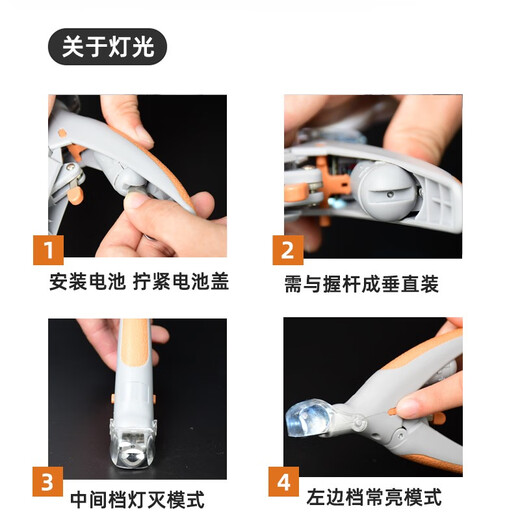 关于灯光

1
安装电池 拧紧电池盖

2
需与握杆成垂直装

3
中间档灯灭模式

4
左边档常亮模式