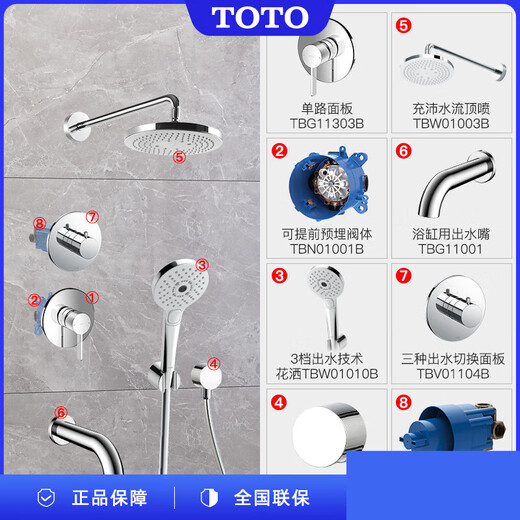 TOTO

⑤
⑧ ⑦
③
② ①
④
⑥

单路面板
TBG11303B

5
充沛水流顶喷
TBW01003B

2
可提前预埋阀体
TBN01001B

6
浴缸用出水嘴
TBG11001

3
3档出水技术
花洒TBW01010B

7
三种出水切换面板
TBV01104B

4

8

正品保障 全国联保