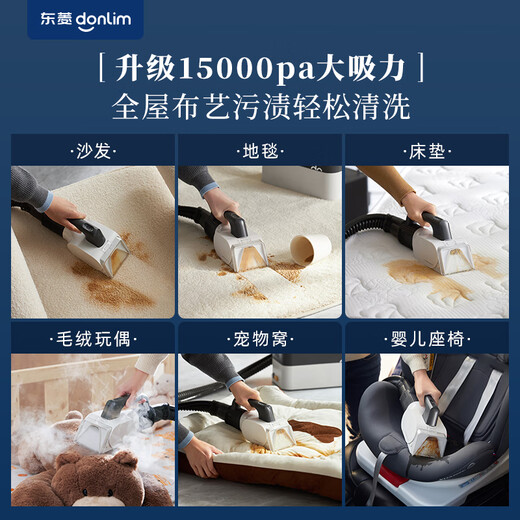 东菱 donlim

[ 升级15000pa大吸力 ]
全屋布艺污渍轻松清洗

·沙发·

·地毯·

·床垫·

·毛绒玩偶·

·宠物窝·

·婴儿座椅·