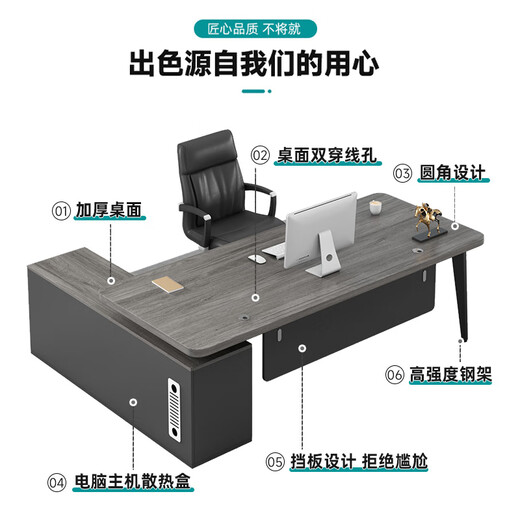 匠心品质 不将就

出色源自我们的用心

01 加厚桌面

02 桌面双穿线孔

03 圆角设计

04 电脑主机散热盒

05 挡板设计 拒绝尴尬

06 高强度钢架