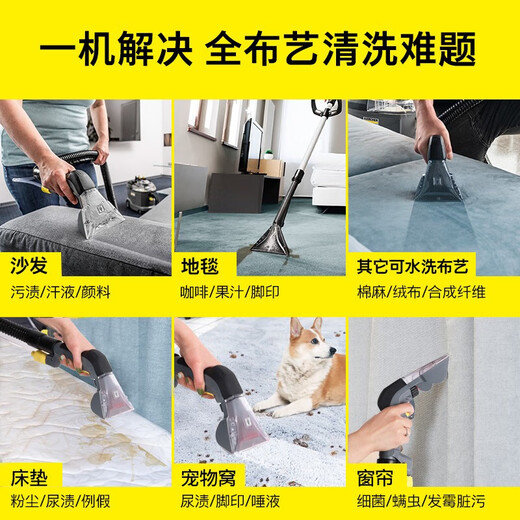 一机解决 全布艺清洗难题

沙发
污渍/汗液/颜料

地毯
咖啡/果汁/脚印

其它可水洗布艺
棉麻/绒布/合成纤维

床垫
粉尘/尿渍/例假

宠物窝
尿渍/脚印/唾液

窗帘
细菌/螨虫/发霉脏污