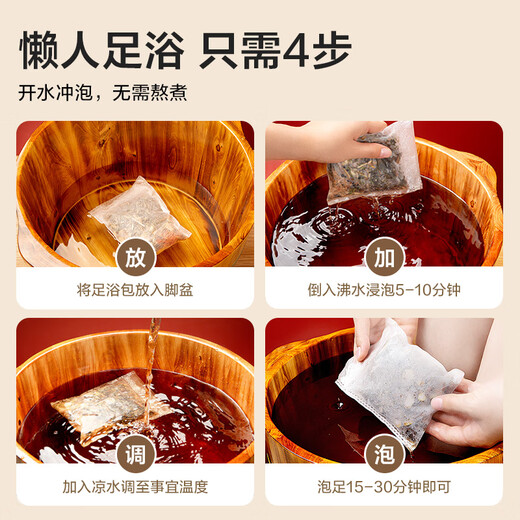 懒人足浴 只需4步

开水冲泡，无需熬煮

放

将足浴包放入脚盆

加

倒入沸水浸泡5-10分钟

调

加入凉水调至事宜温度

泡

泡足15-30分钟即可