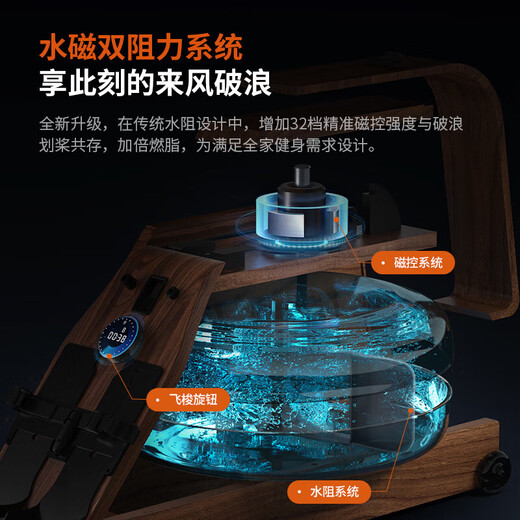 水磁双阻力系统
享此刻的来风破浪

全新升级，在传统水阻设计中，增加32档精准磁控强度与破浪划桨共存，加倍燃脂，为满足全家健身需求设计。

磁控系统

00:38

飞梭旋钮

水阻系统