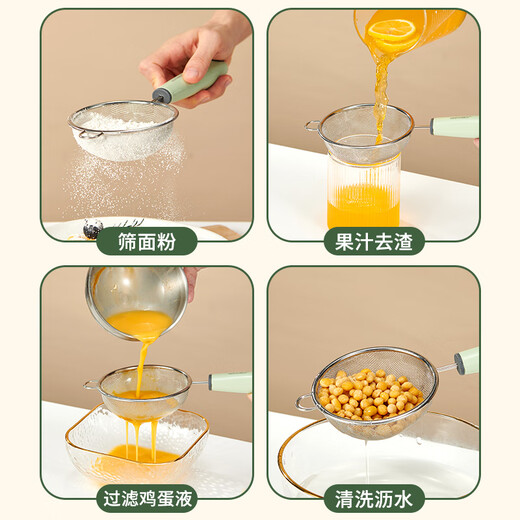 筛面粉

果汁去渣

过滤鸡蛋液

清洗沥水