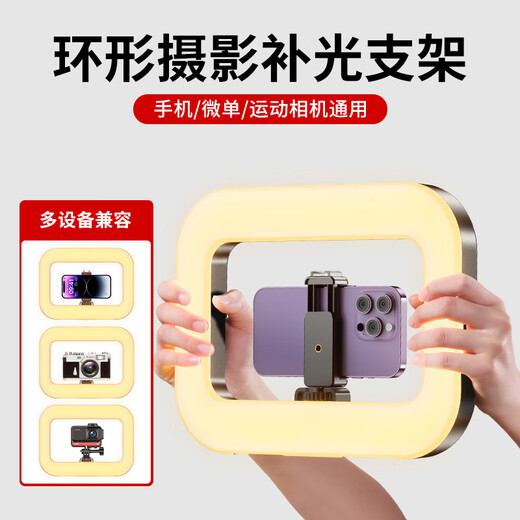 环形摄影补光支架

手机/微单/运动相机通用

多设备兼容