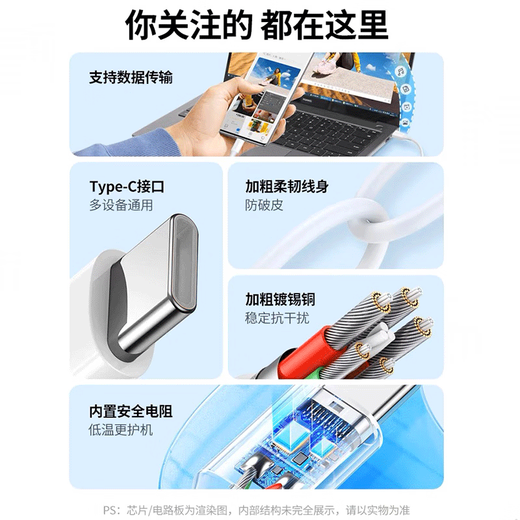 你关注的 都在这里

支持数据传输

Type-C接口
多设备通用

加粗柔韧线身
防破皮

加粗镀锡铜
稳定抗干扰

内置安全电阻
低温更护机

PS：芯片/电路板为渲染图，内部结构未完全展示，请以实物为准