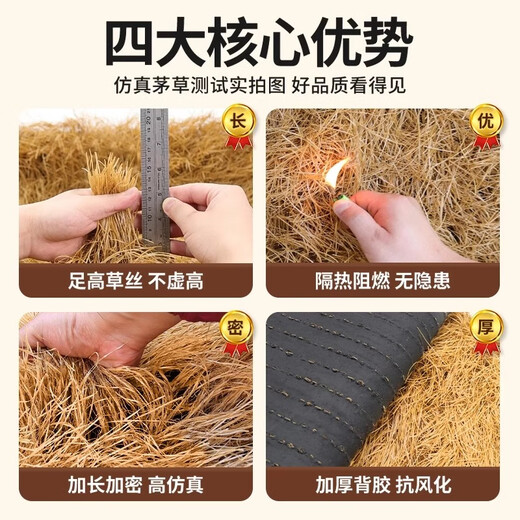 四大核心优势

仿真茅草测试实拍图 好品质看得见

长

足高草丝 不虚高

优

隔热阻燃 无隐患

密

加长加密 高仿真

厚

加厚背胶 抗风化