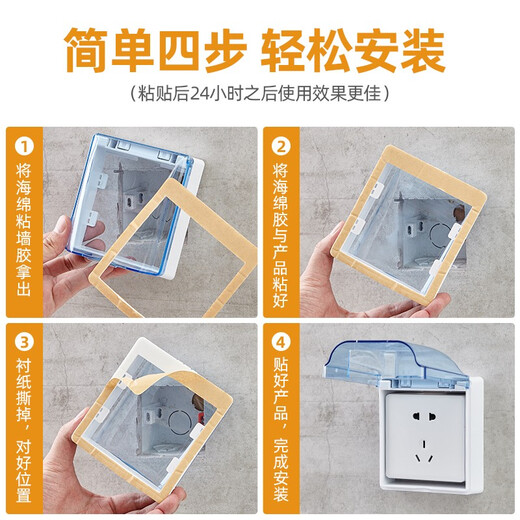 简单四步 轻松安装

（粘贴后24小时之后使用效果更佳）

1
将海绵粘墙胶拿出

2
将海绵胶与产品粘好

3
衬纸撕掉，对好位置

4
贴好产品，完成安装