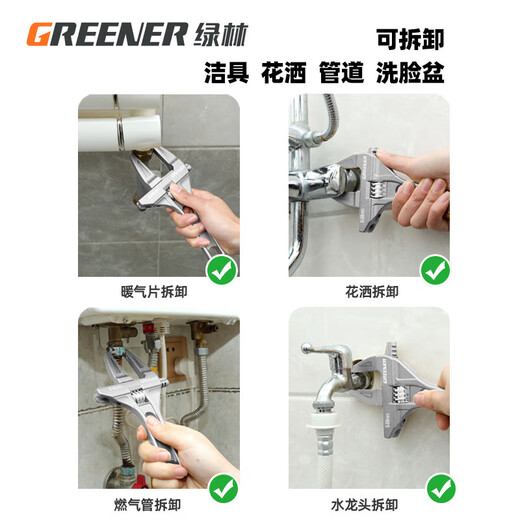 GREENER 绿林

可拆卸
洁具 花洒 管道 洗脸盆

暖气片拆卸

花洒拆卸

燃气管拆卸

水龙头拆卸