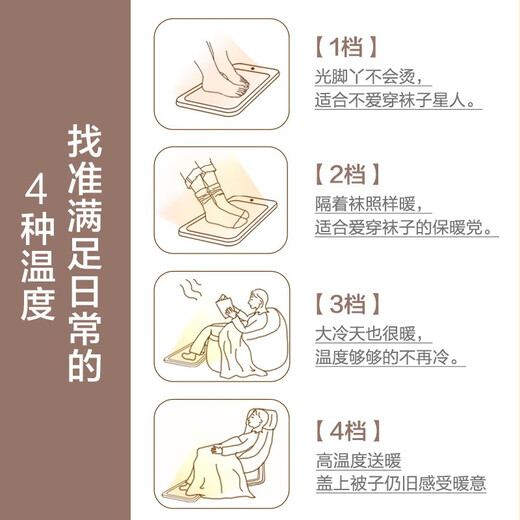 找准满足日常的
4种温度

【1档】
光脚丫不会烫，
适合不爱穿袜子星人。

【2档】
隔着袜照样暖，
适合爱穿袜子的保暖党。

【3档】
大冷天也很暖，
温度够够的不再冷。

【4档】
高温度送暖
盖上被子仍旧感受暖意