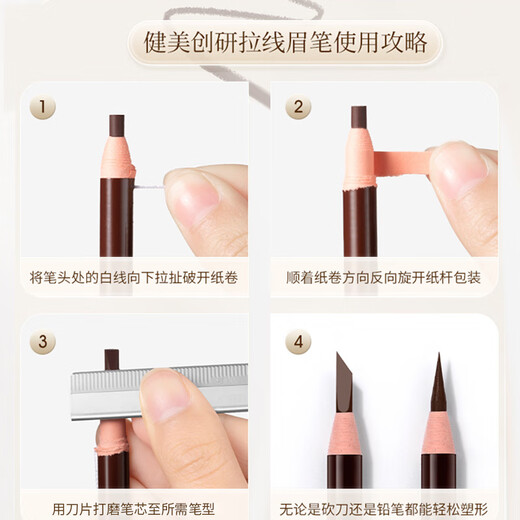 健美创研拉线眉笔使用攻略

1

将笔头处的白线向下拉扯破开纸卷

2

顺着纸卷方向反向旋开纸杆包装

3

用刀片打磨笔芯至所需笔型

4

无论是砍刀还是铅笔都能轻松塑形