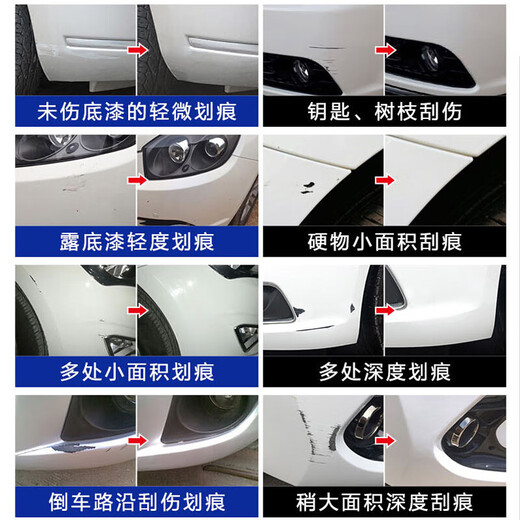 未伤底漆的轻微划痕

钥匙、树枝刮伤

露底漆轻度划痕

硬物小面积刮痕

多处小面积划痕

多处深度划痕

倒车路沿刮伤划痕

稍大面积深度刮痕