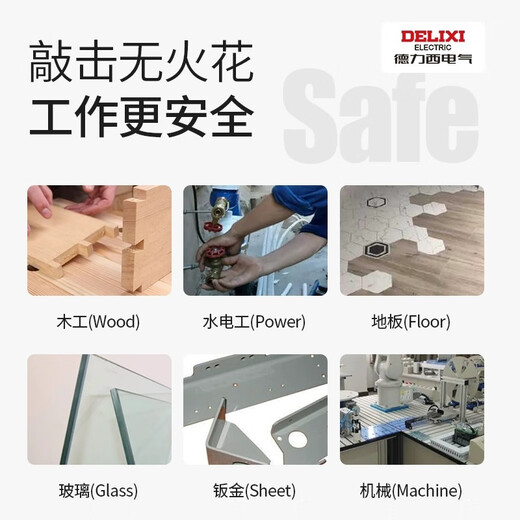 敲击无火花
工作更安全

Safe

DELIXI
ELECTRIC
德力西电气

木工(Wood)

水电工(Power)

地板(Floor)

玻璃(Glass)

钣金(Sheet)

机械(Machine)