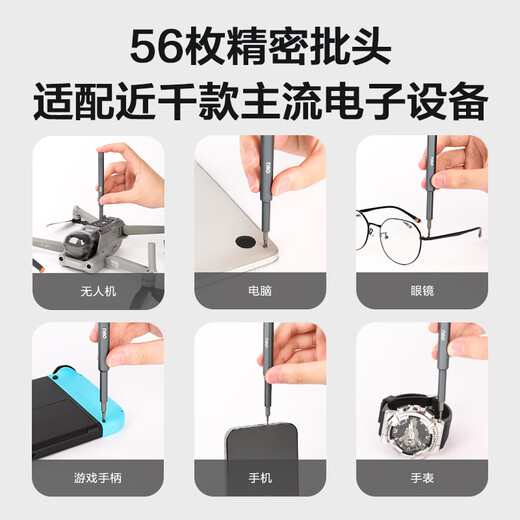 56枚精密批头
适配近千款主流电子设备

无人机

电脑

眼镜

游戏手柄

手机

手表