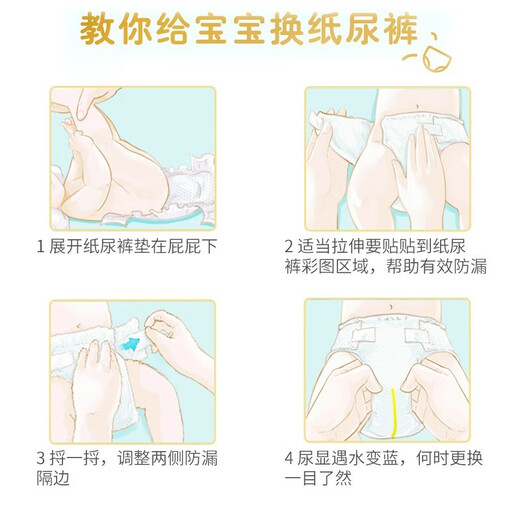 教你给宝宝换纸尿裤

1 展开纸尿裤垫在屁屁下

2 适当拉伸要贴贴到纸尿裤彩图区域，帮助有效防漏

3 捋一捋，调整两侧防漏隔边

4 尿显遇水变蓝，何时更换一目了然