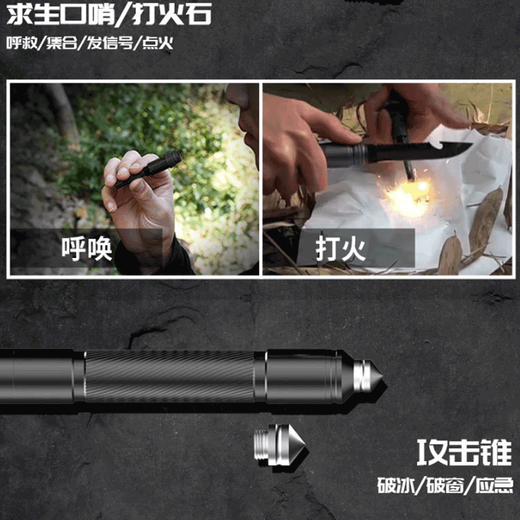 求生口哨/打火石
呼救/集合/发信号/点火

呼唤

打火

攻击锥
破冰/破窗/应急