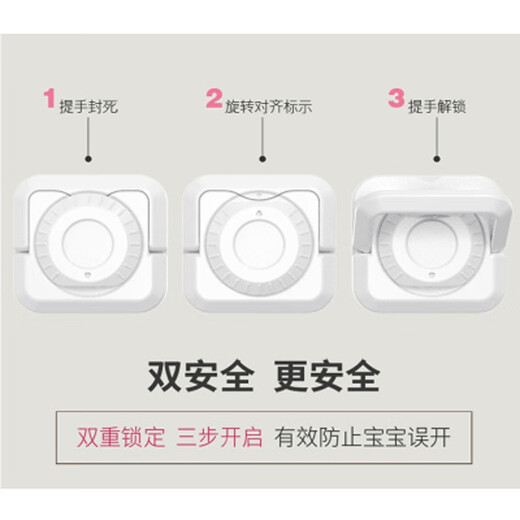 1 提手封死

2 旋转对齐标示

3 提手解锁

双安全 更安全

双重锁定 三步开启 有效防止宝宝误开