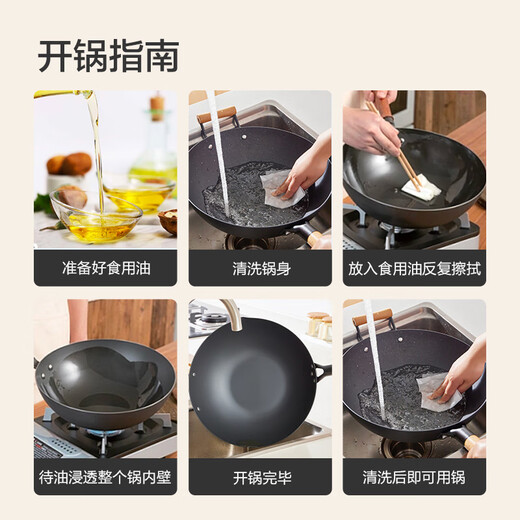 开锅指南

准备好食用油

清洗锅身

放入食用油反复擦拭

待油浸透整个锅内壁

开锅完毕

清洗后即可用锅