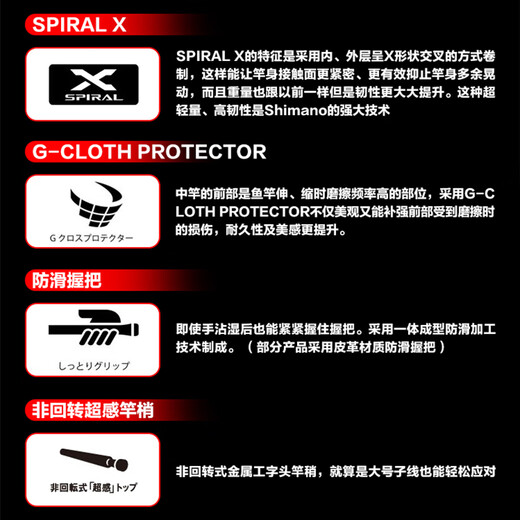 SPIRAL X

X
SPIRAL

SPIRAL X的特征是采用内、外层呈X形状交叉的方式卷制，这样能让竿身接触面更紧密、更有效抑止竿身多余晃动，而且重量也跟以前一样但是韧性更大大提升。这种超轻量、高韧性是Shimano的强大技术

G-CLOTH PROTECTOR

Gクロスプロテクター

中竿的前部是鱼竿伸、缩时磨擦频率高的部位，采用G-CLOTH PROTECTOR不仅美观又能补强前部受到磨擦时的损伤，耐久性及美感更提升。

防滑握把

しっとりグリップ

即使手沾湿后也能紧紧握住握把。采用一体成型防滑加工技术制成。（部分产品采用皮革材质防滑握把）

非回转超感竿梢

非回転式「超感」トップ

非回转式金属工字头竿稍，就算是大号子线也能轻松应对