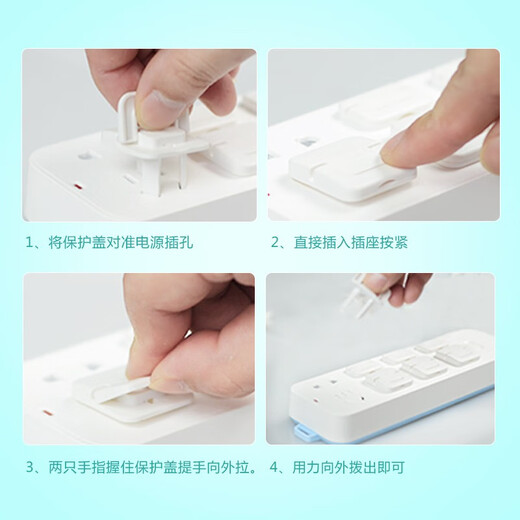 1、将保护盖对准电源插孔

2、直接插入插座按紧

3、两只手指握住保护盖提手向外拉。

4、用力向外拨出即可