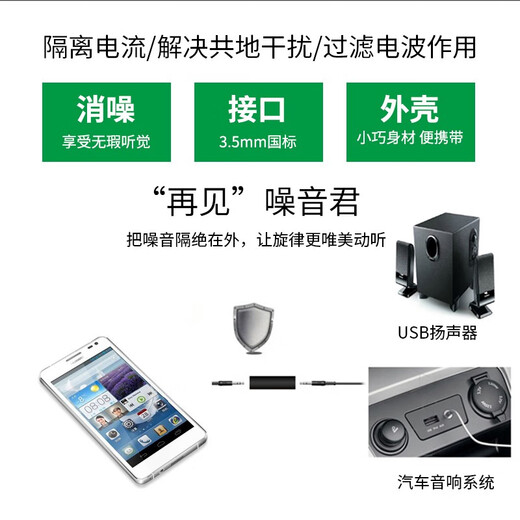 隔离电流/解决共地干扰/过滤电波作用

消噪
享受无瑕听觉

接口
3.5mm国标

外壳
小巧身材 便携带

“再见”噪音君

把噪音隔绝在外，让旋律更唯美动听

USB扬声器

08:08

汽车音响系统