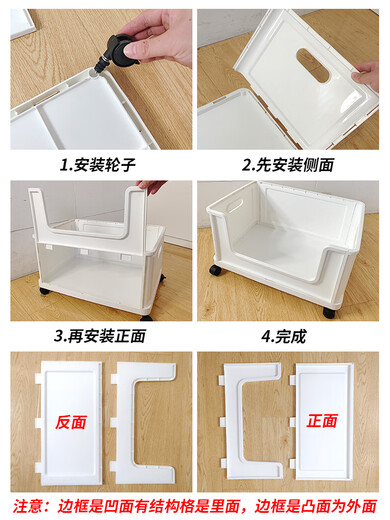 1.安装轮子

2.先安装侧面

3.再安装正面

4.完成

反面

正面

注意：边框是凹面有结构格是里面，边框是凸面为外面