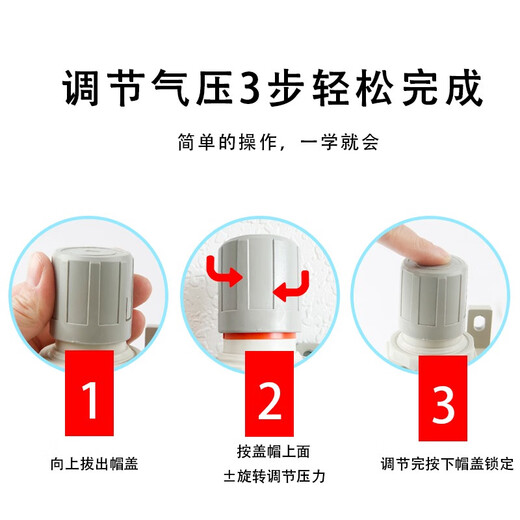 调节气压3步轻松完成

简单的操作，一学就会

1

向上拔出帽盖

2

按盖帽上面
±旋转调节压力

3

调节完按下帽盖锁定