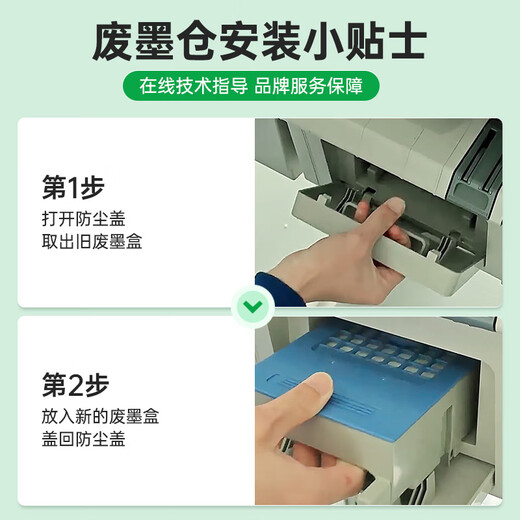 废墨仓安装小贴士

在线技术指导 品牌服务保障

第1步

打开防尘盖
取出旧废墨盒

第2步

放入新的废墨盒
盖回防尘盖