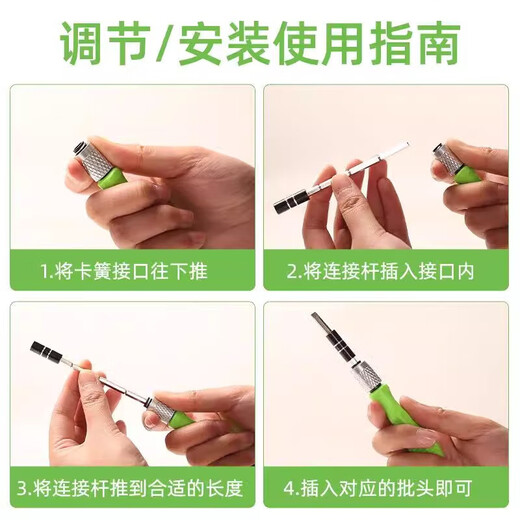 调节/安装使用指南

1.将卡簧接口往下推

2.将连接杆插入接口内

3.将连接杆推到合适的长度

4.插入对应的批头即可