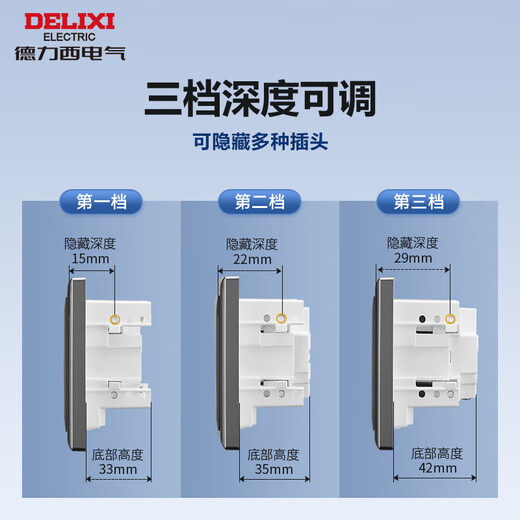 DELIXI
ELECTRIC
德力西电气

三档深度可调

可隐藏多种插头

第一档

隐藏深度
15mm

底部高度
33mm

第二档

隐藏深度
22mm

底部高度
35mm

第三档

隐藏深度
29mm

底部高度
42mm