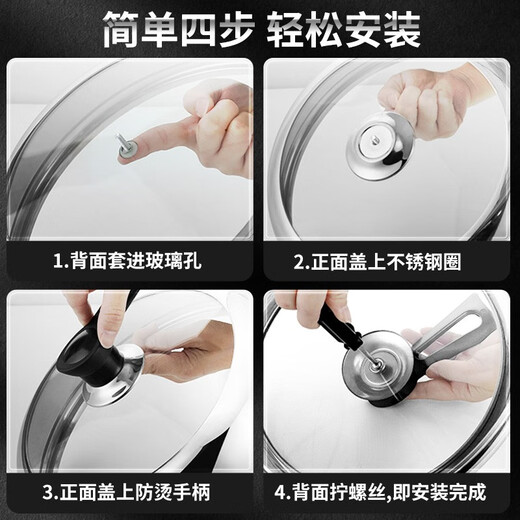 简单四步 轻松安装

1.背面套进玻璃孔

2.正面盖上不锈钢圈

3.正面盖上防烫手柄

4.背面拧螺丝,即安装完成