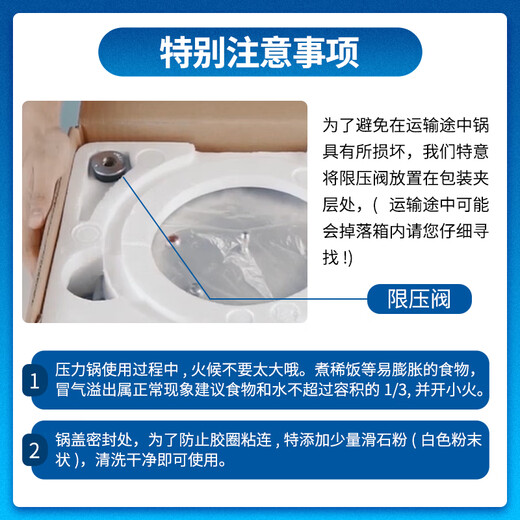 特别注意事项

为了避免在运输途中锅具有所损坏，我们特意将限压阀放置在包装夹层处，（ 运输途中可能会掉落箱内请您仔细寻找 !)

限压阀

1 压力锅使用过程中 , 火候不要太大哦。煮稀饭等易膨胀的食物，冒气溢出属正常现象建议食物和水不超过容积的 1/3, 并开小火。

2 锅盖密封处，为了防止胶圈粘连 , 特添加少量滑石粉 ( 白色粉末状 )，清洗干净即可使用。