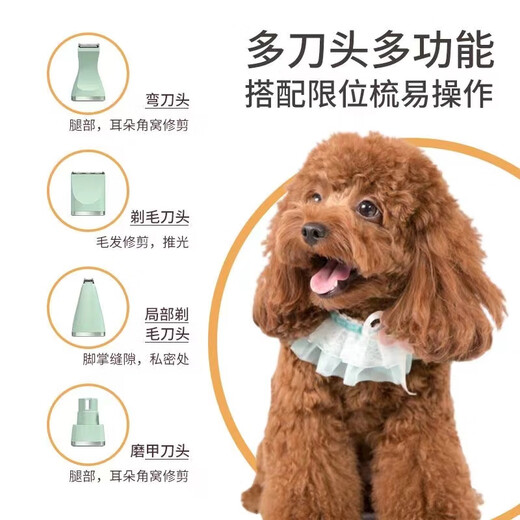 多刀头多功能
搭配限位梳易操作

弯刀头
腿部，耳朵角窝修剪

剃毛刀头
毛发修剪，推光

局部剃毛刀头
脚掌缝隙，私密处

磨甲刀头
腿部，耳朵角窝修剪