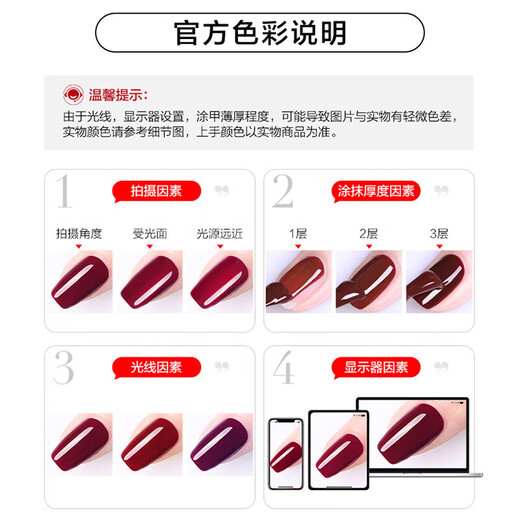 官方色彩说明

温馨提示：
由于光线，显示器设置，涂甲薄厚程度，可能导致图片与实物有轻微色差，实物颜色请参考细节图，上手颜色以实物商品为准。

1 拍摄因素
拍摄角度 受光面 光源远近

2 涂抹厚度因素
1层 2层 3层

3 光线因素

4 显示器因素