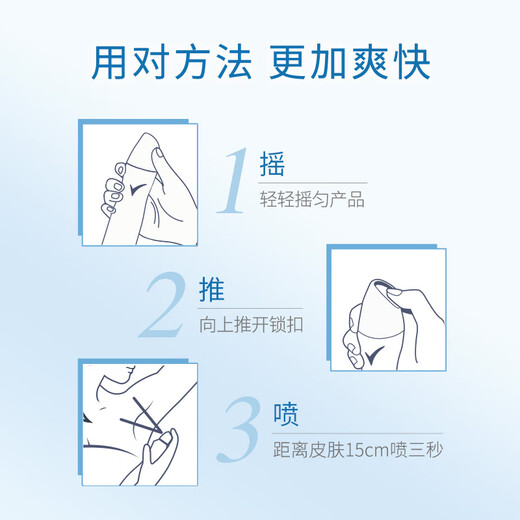 用对方法 更加爽快

1 摇
轻轻摇匀产品

2 推
向上推开锁扣

3 喷
距离皮肤15cm喷三秒