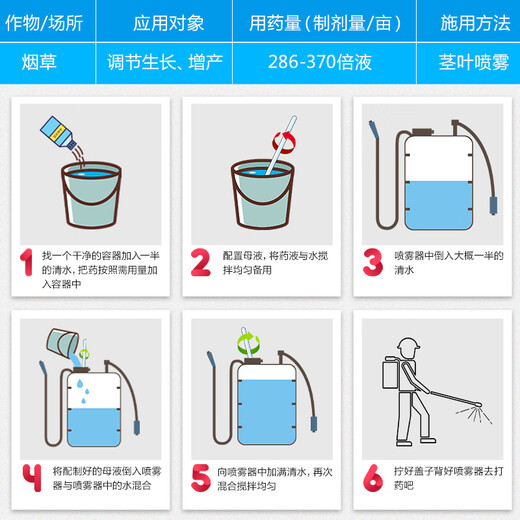 | 作物/场所 | 应用对象 | 用药量（制剂量/亩） | 施用方法 |
|---|---|---|---|
| 烟草 | 调节生长、增产 | 286-370倍液 | 茎叶喷雾 |

1 找一个干净的容器加入一半的清水，把药按照需用量加入容器中

2 配置母液，将药液与水搅拌均匀备用

3 喷雾器中倒入大概一半的清水

4 将配制好的母液倒入喷雾器与喷雾器中的水混合

5 向喷雾器中加满清水，再次混合搅拌均匀

6 拧好盖子背好喷雾器去打药吧