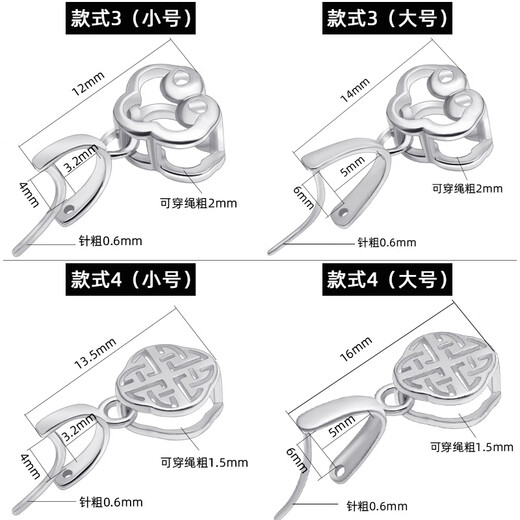 款式3（小号）

12mm
3.2mm
4mm
可穿绳粗2mm
针粗0.6mm

款式3（大号）

14mm
5mm
6mm
可穿绳粗2mm
针粗0.6mm

款式4（小号）

13.5mm
3.2mm
4mm
可穿绳粗1.5mm
针粗0.6mm

款式4（大号）

16mm
5mm
6mm
可穿绳粗1.5mm
针粗0.6mm