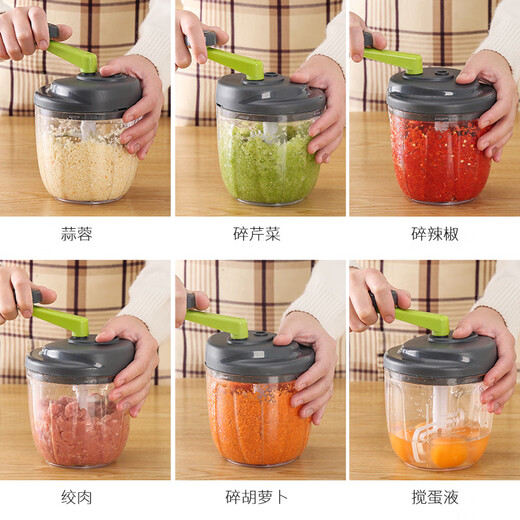 蒜蓉

碎芹菜

碎辣椒

绞肉

碎胡萝卜

搅蛋液