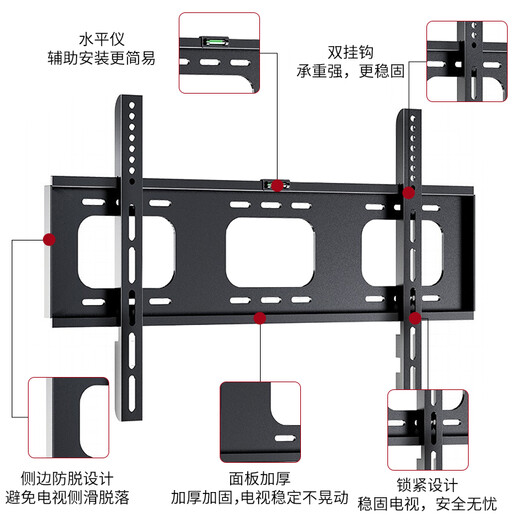 水平仪
辅助安装更简易

双挂钩
承重强，更稳固

侧边防脱设计
避免电视侧滑脱落

面板加厚
加厚加固,电视稳定不晃动

锁紧设计
稳固电视，安全无忧