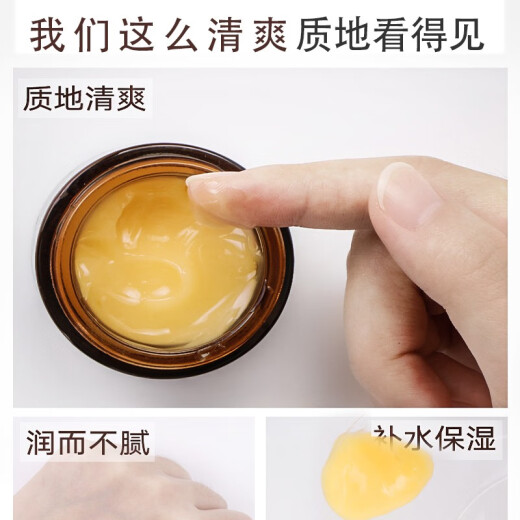 我们这么清爽 质地看得见

质地清爽

润而不腻

补水保湿