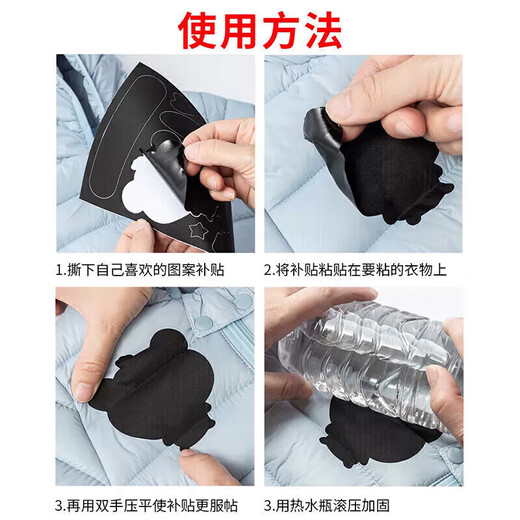 使用方法

1.撕下自己喜欢的图案补贴

2.将补贴粘贴在要粘的衣物上

3.再用双手压平使补贴更服帖

3.用热水瓶滚压加固