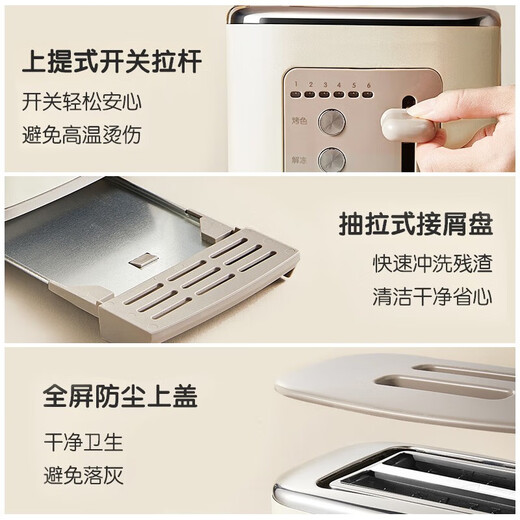 上提式开关拉杆

开关轻松安心

避免高温烫伤

1 2 3 4 5 6

烤色

解冻

抽拉式接屑盘

快速冲洗残渣

清洁干净省心

全屏防尘上盖

干净卫生

避免落灰